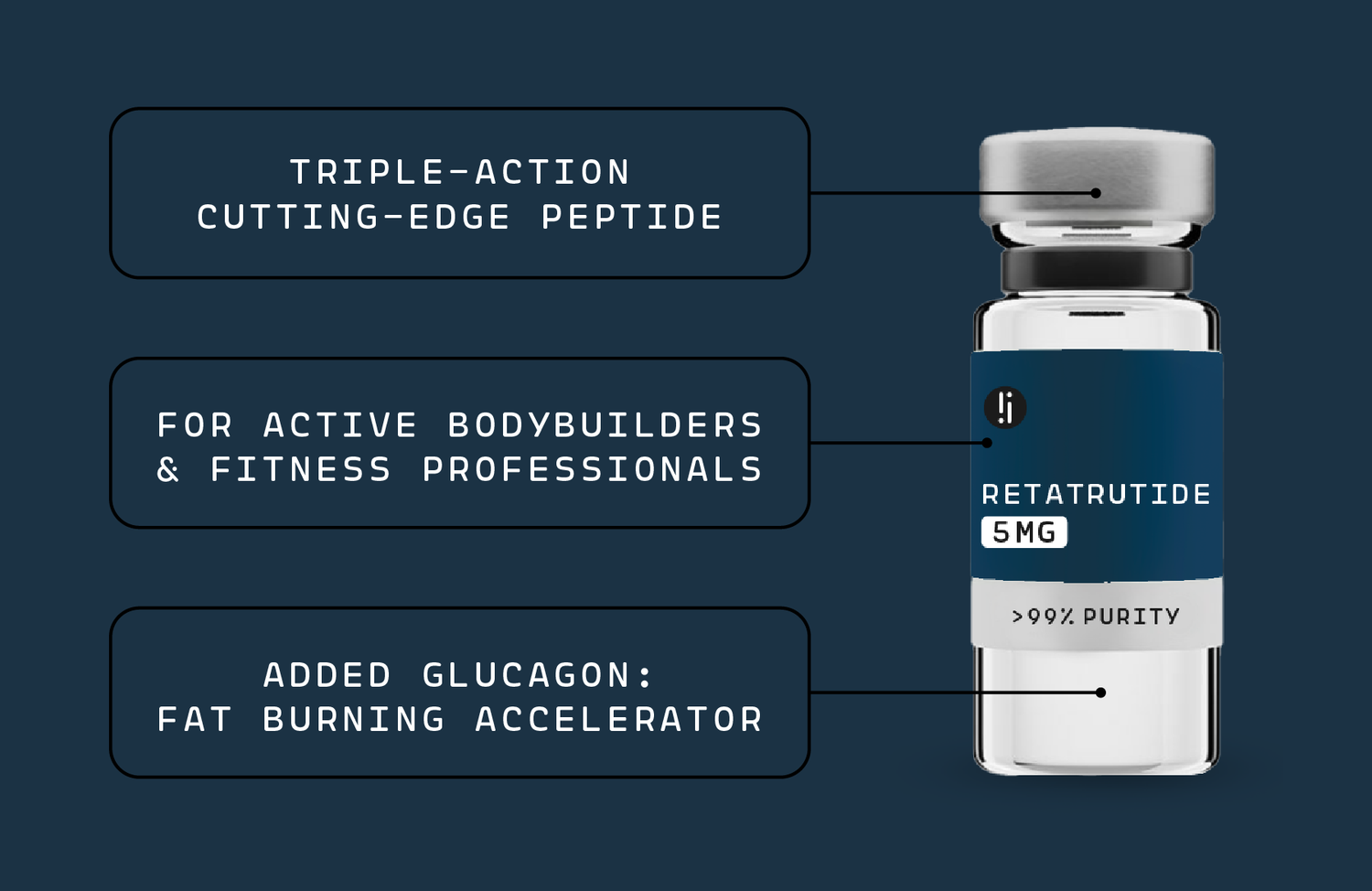 TRIPLE-ACTION
CUTTING-EDGE PEPTIDE

FOR ACTIVE BODYBUILDERS
& FITNESS PROFESSIONALS

ADDED GLUCAGON:
FAT BURNING ACCELERATOR

RETATRUTIDE
5MG

>99% PURITY