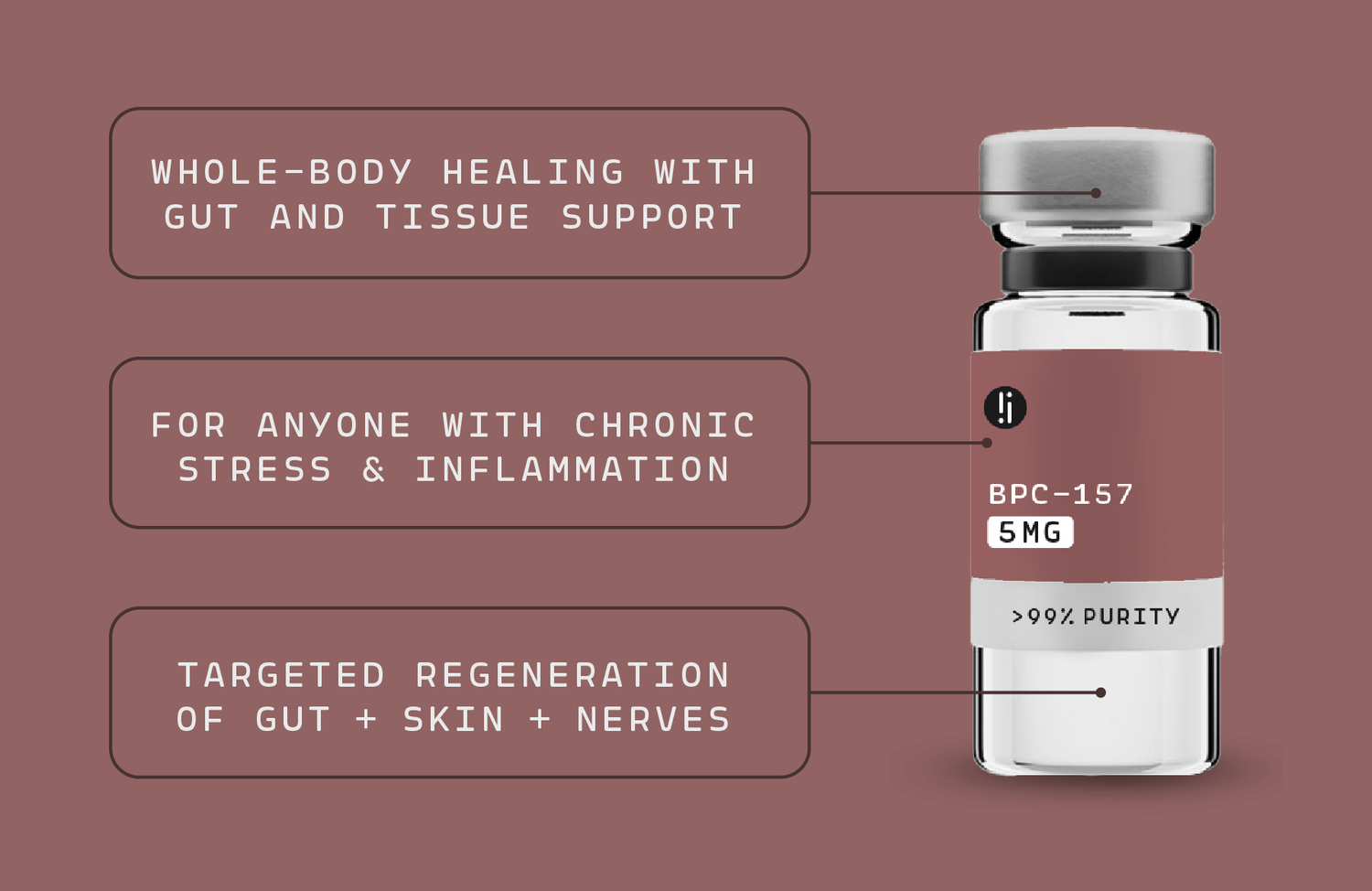 WHOLE-BODY HEALING WITH GUT AND TISSUE SUPPORT

FOR ANYONE WITH CHRONIC STRESS & INFLAMMATION

TARGETED REGENERATION OF GUT + SKIN + NERVES

BPC-157
5MG

>99% PURITY