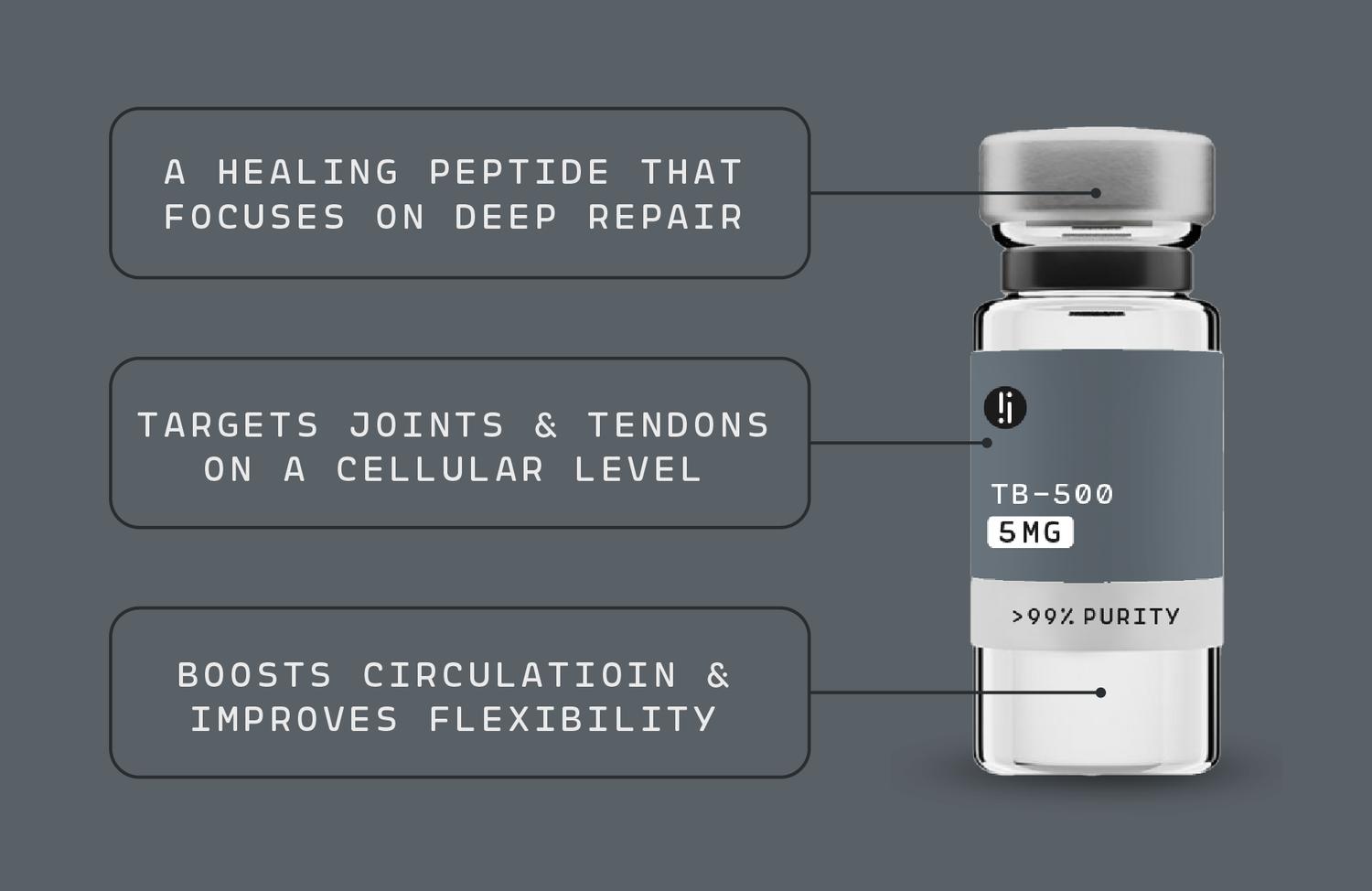 A HEALING PEPTIDE THAT FOCUSES ON DEEP REPAIR

TARGETS JOINTS & TENDONS ON A CELLULAR LEVEL

BOOSTS CIRCULATIOIN & IMPROVES FLEXIBILITY

TB-500
5MG

>99% PURITY