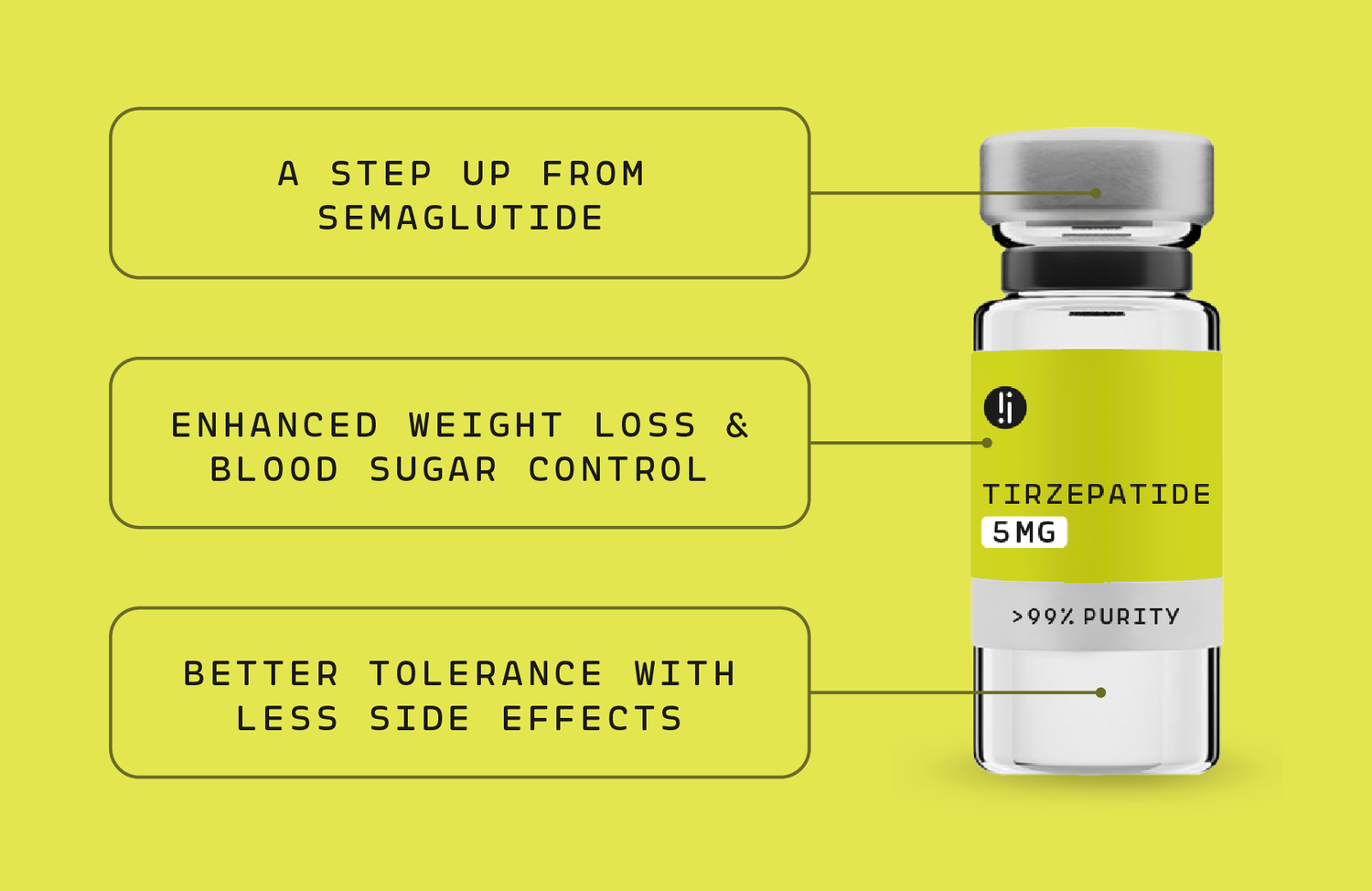 A STEP UP FROM SEMAGLUTIDE

ENHANCED WEIGHT LOSS & BLOOD SUGAR CONTROL

BETTER TOLERANCE WITH LESS SIDE EFFECTS

TIRZEPATIDE
5MG

>99% PURITY